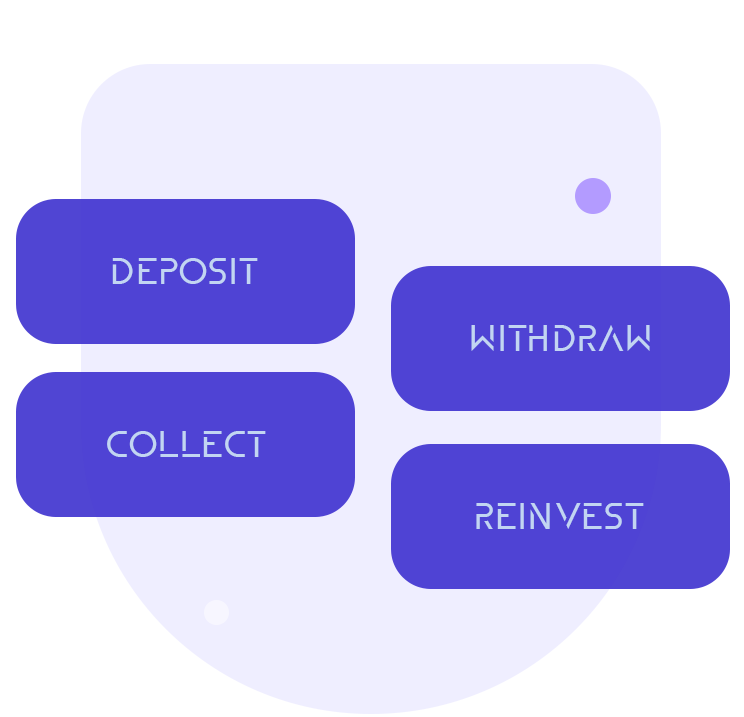 DEPOSIT

COLLECT

WITHDRAW

REINVEST